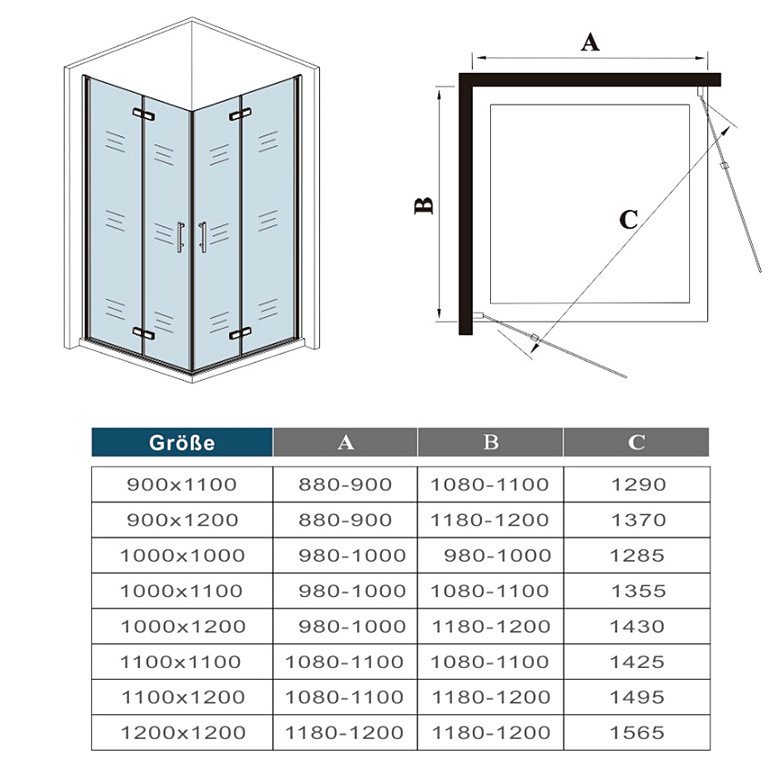 A

B

C

| Größe | A | B | C |
|---|---|---|---|
| 900x1100 | 880-900 | 1080-1100 | 1290 |
| 900x1200 | 880-900 | 1180-1200 | 1370 |
| 1000x1000 | 980-1000 | 980-1000 | 1285 |
| 1000x1100 | 980-1000 | 1080-1100 | 1355 |
| 1000x1200 | 980-1000 | 1180-1200 | 1430 |
| 1100x1100 | 1080-1100 | 1080-1100 | 1425 |
| 1100x1200 | 1080-1100 | 1180-1200 | 1495 |
| 1200x1200 | 1180-1200 | 1180-1200 | 1565 |